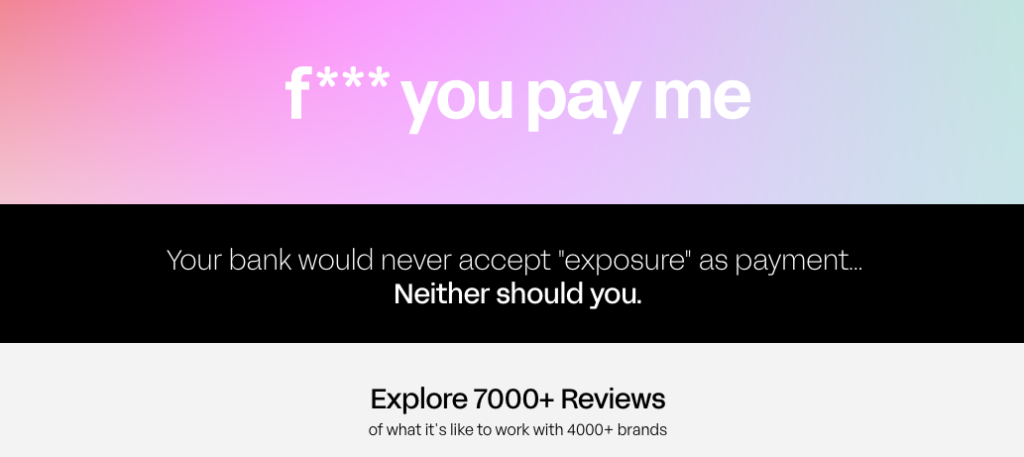 f*** you pay me

Your bank would never accept "exposure" as payment...
Neither should you.

Explore 7000+ Reviews
of what it's like to work with 4000+ brands